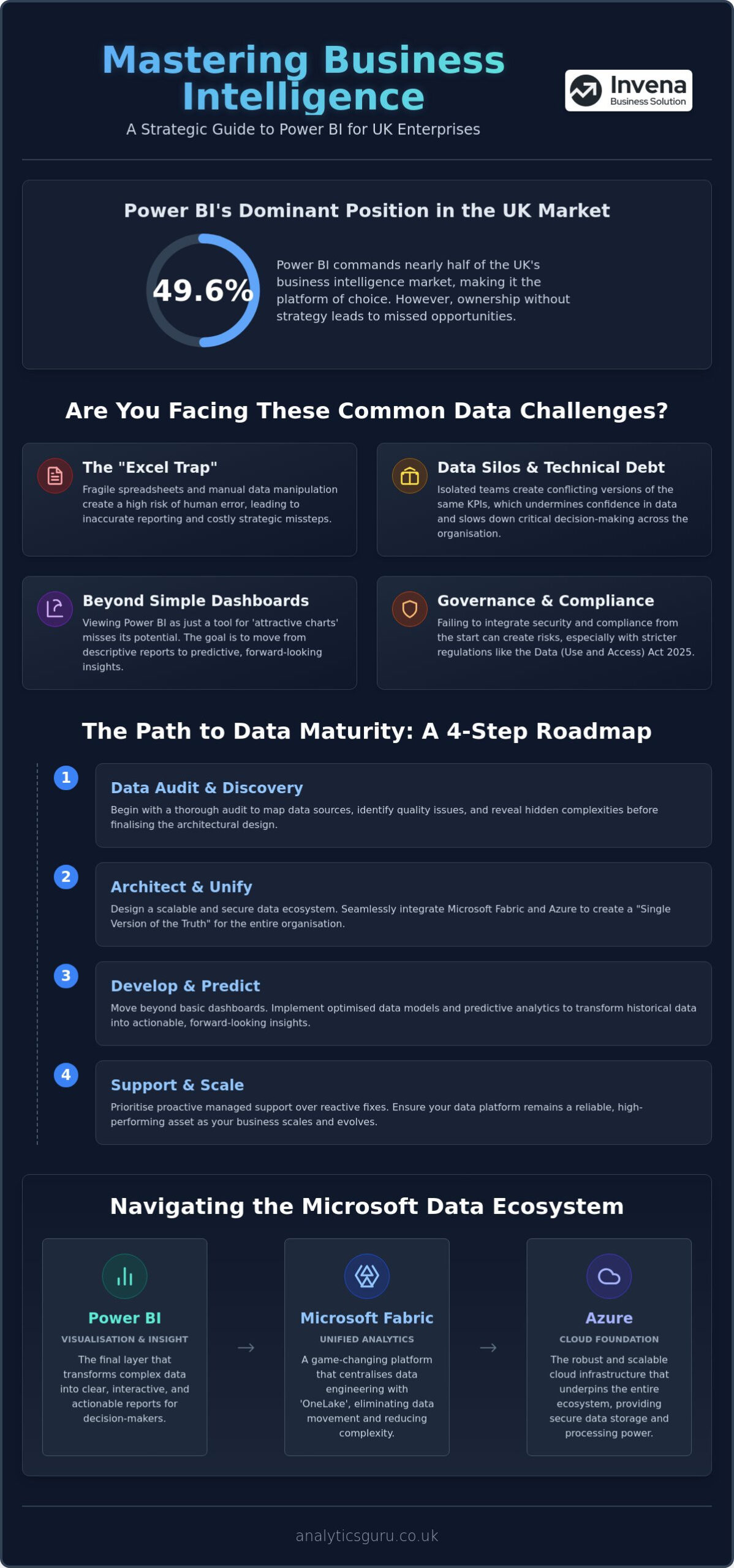 Mastering Business Intelligence

A Strategic Guide to Power BI for UK Enterprises

Invena
Business Solution

Power BI's Dominant Position in the UK Market

49.6%

Power BI commands nearly half of the UK's business intelligence market, making it the platform of choice. However, ownership without strategy leads to missed opportunities.

Are You Facing These Common Data Challenges?

The "Excel Trap"

Fragile spreadsheets and manual data manipulation create a high risk of human error, leading to inaccurate reporting and costly strategic missteps.

Data Silos & Technical Debt

Isolated teams create conflicting versions of the same KPIs, which undermines confidence in data and slows down critical decision-making across the organisation.

Beyond Simple Dashboards

Viewing Power BI as just a tool for 'attractive charts' misses its potential. The goal is to move from descriptive reports to predictive, forward-looking insights.

Governance & Compliance

Failing to integrate security and compliance from the start can create risks, especially with stricter regulations like the Data (Use and Access) Act 2025.

The Path to Data Maturity: A 4-Step Roadmap

1
Data Audit & Discovery

Begin with a thorough audit to map data sources, identify quality issues, and reveal hidden complexities before finalising the architectural design.

2
Architect & Unify

Design a scalable and secure data ecosystem. Seamlessly integrate Microsoft Fabric and Azure to create a "Single Version of the Truth" for the entire organisation.

3
Develop & Predict

Move beyond basic dashboards. Implement optimised data models and predictive analytics to transform historical data into actionable, forward-looking insights.

4
Support & Scale

Prioritise proactive managed support over reactive fixes. Ensure your data platform remains a reliable, high-performing asset as your business scales and evolves.

Navigating the Microsoft Data Ecosystem

Power BI
VISUALISATION & INSIGHT
The final layer that transforms complex data into clear, interactive, and actionable reports for decision-makers.

→

Microsoft Fabric
UNIFIED ANALYTICS
A game-changing platform that centralises data engineering with 'OneLake', eliminating data movement and reducing complexity.

→

Azure
CLOUD FOUNDATION
The robust and scalable cloud infrastructure that underpins the entire ecosystem, providing secure data storage and processing power.

analyticsguru.co.uk